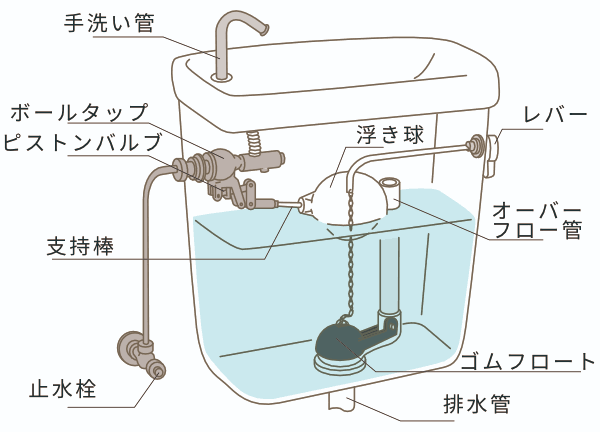 手洗い管

ボールタップ

ピストンバルブ

浮き球

レバー

オーバーフロー管

支持棒

ゴムフロート

止水栓

排水管